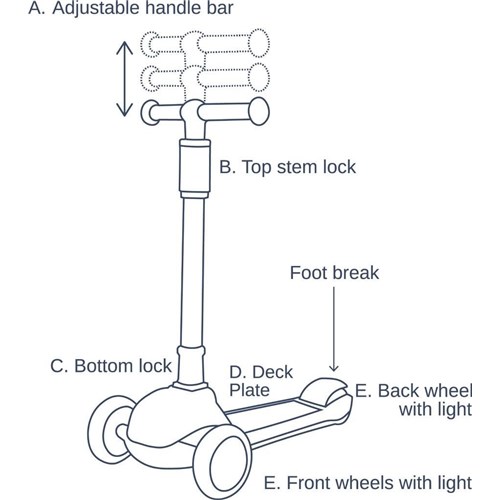 A. Adjustable handle bar

B. Top stem lock

Foot break

C. Bottom lock

D. Deck Plate

E. Back wheel with light

E. Front wheels with light